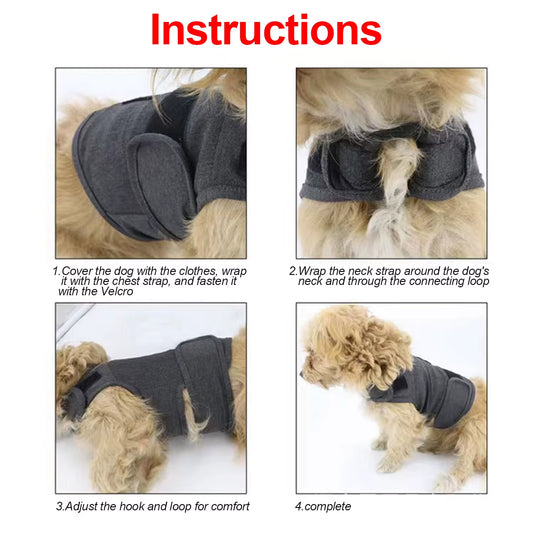 Instructions

1.Cover the dog with the clothes, wrap it with the chest strap, and fasten it with the Velcro

2.Wrap the neck strap around the dog's neck and through the connecting loop

3.Adjust the hook and loop for comfort

4.complete