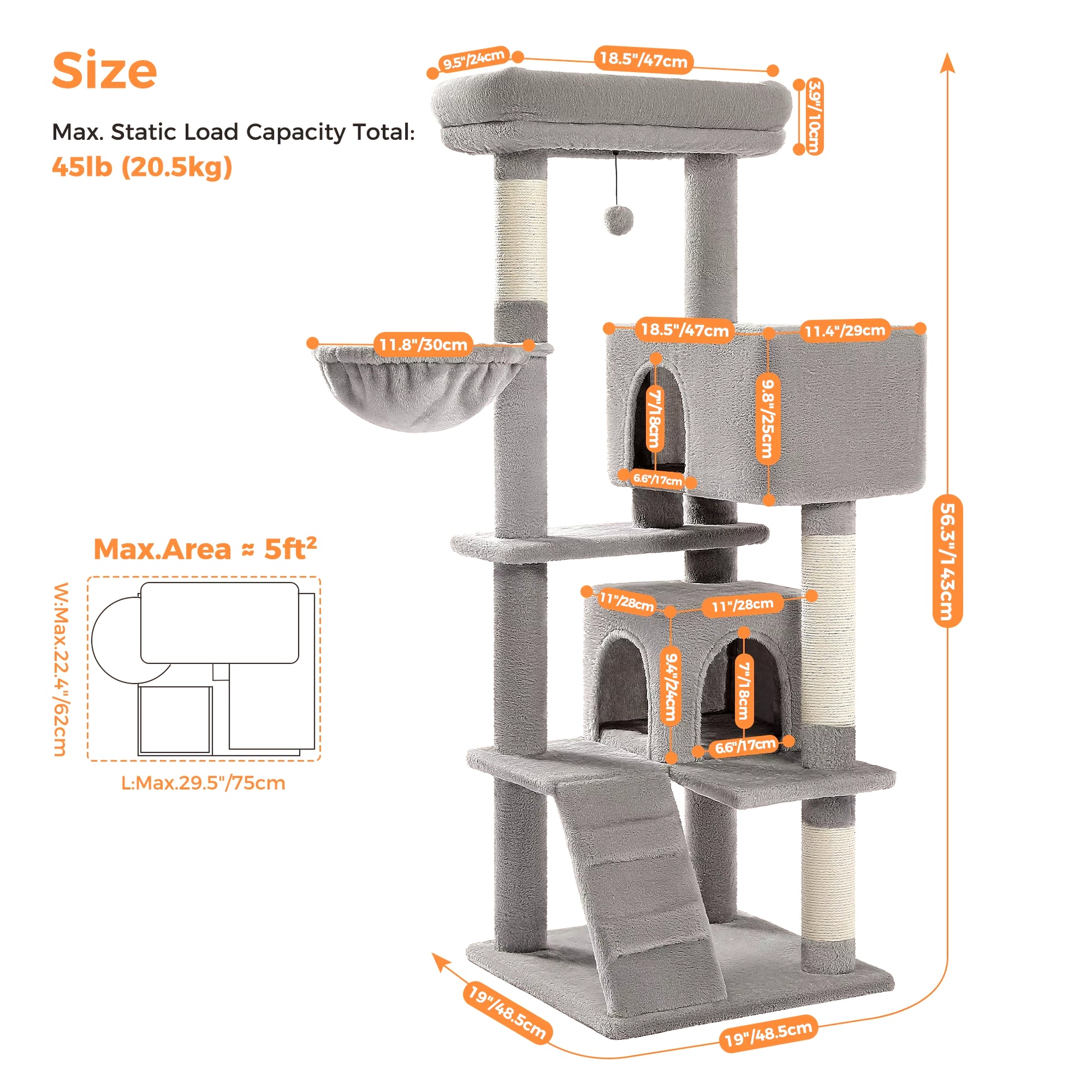 Size

Max. Static Load Capacity Total:
45lb (20.5kg)

9.5"/24cm
18.5"/47cm
3.9"/10cm

11.8"/30cm

18.5"/47cm
11.4"/29cm
7"/18cm
9.8"/25cm
6.6"/17cm

56.3"/143cm

Max.Area ≈ 5ft²

W:Max.22.4"/62cm

L:Max.29.5"/75cm

11"/28cm
11"/28cm
9.4"/24cm
7"/18cm
6.6"/17cm

19"/48.5cm
19"/48.5cm